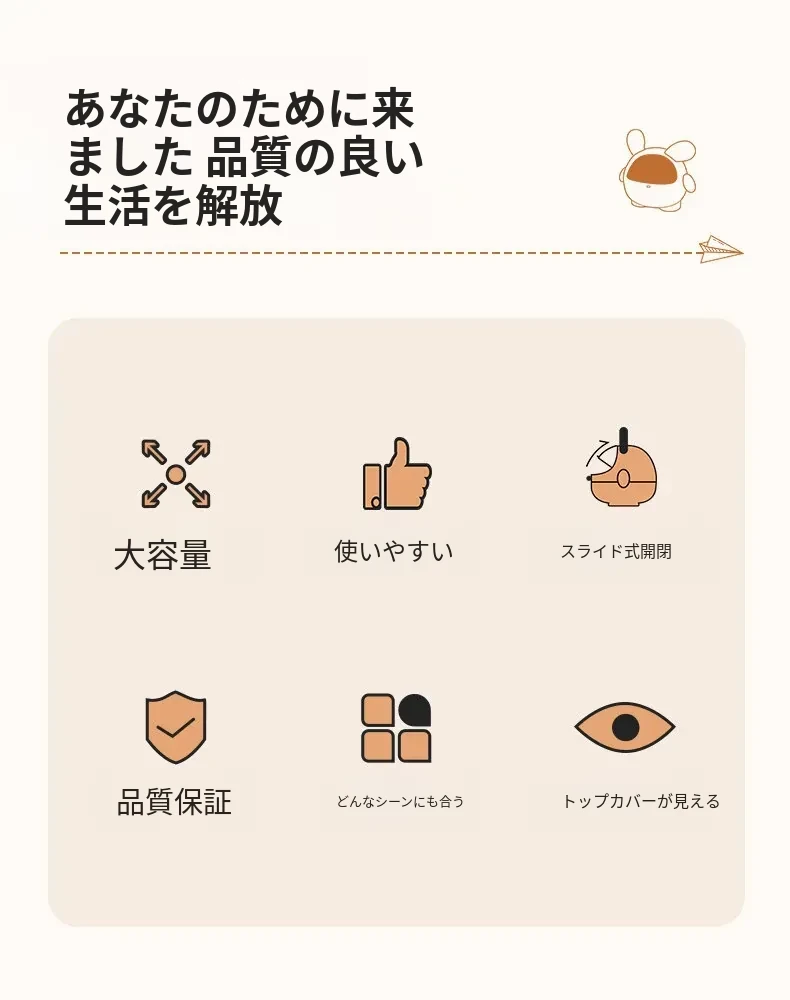 あなたのために来ました 品質の良い生活を解放

大容量

使いやすい

スライド式開閉

品質保証

どんなシーンにも合う

トップカバーが見える