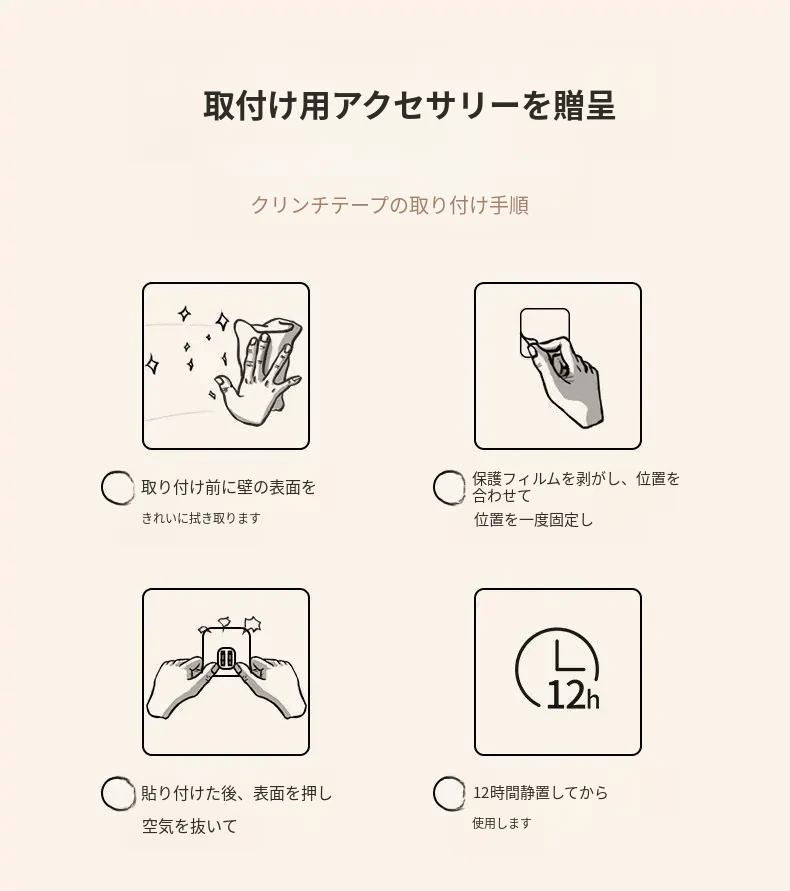 取付け用アクセサリーを贈呈

クリンチテープの取り付け手順

取り付け前に壁の表面を
きれいに拭き取ります

保護フィルムを剥がし、位置を合わせて
位置を一度固定し

12h

貼り付けた後、表面を押し
空気を抜いて

12時間静置してから
使用します