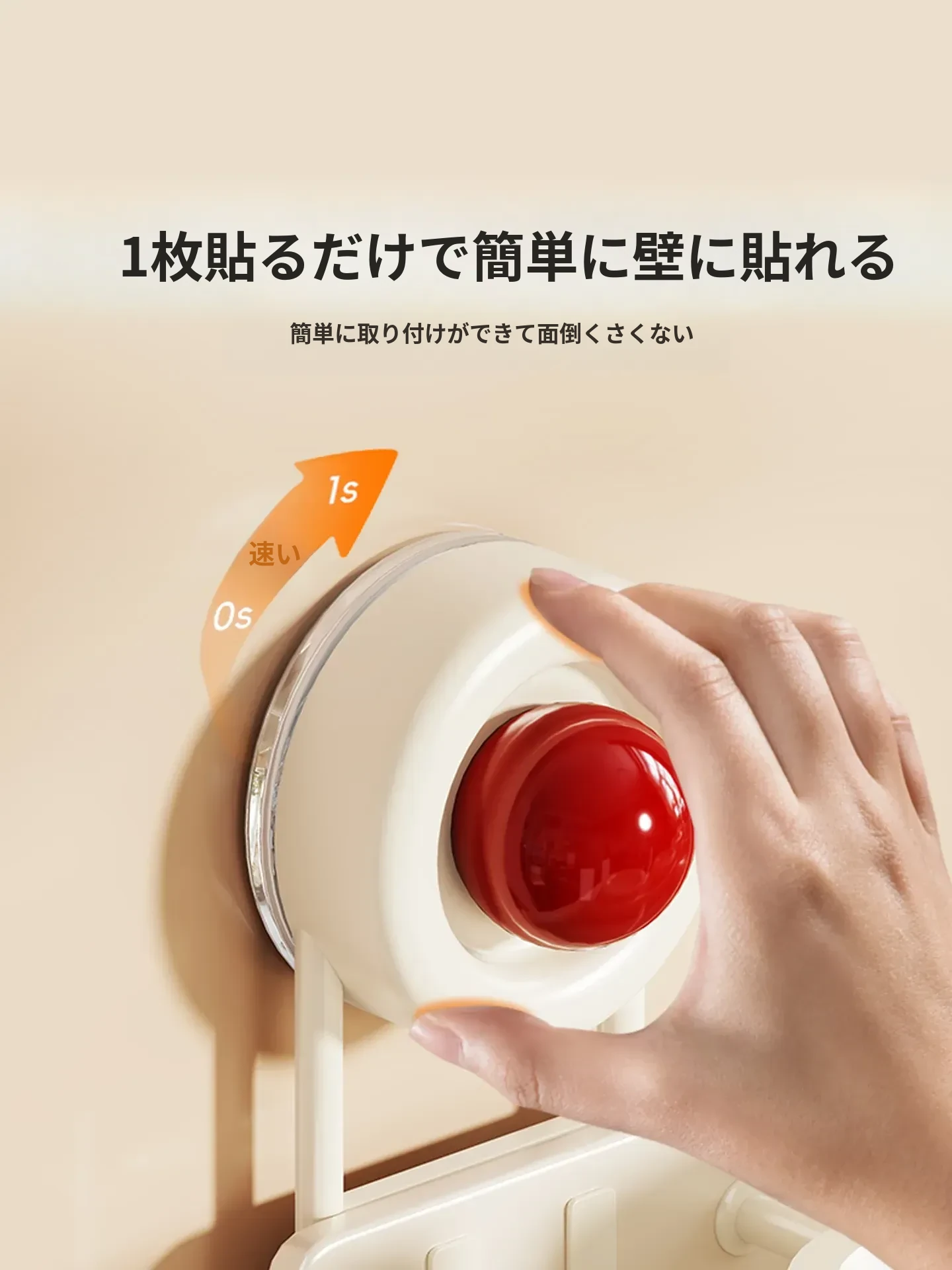 1枚貼るだけで簡単に壁に貼れる

簡単に取り付けができて面倒くさくない

1s

速い

0s