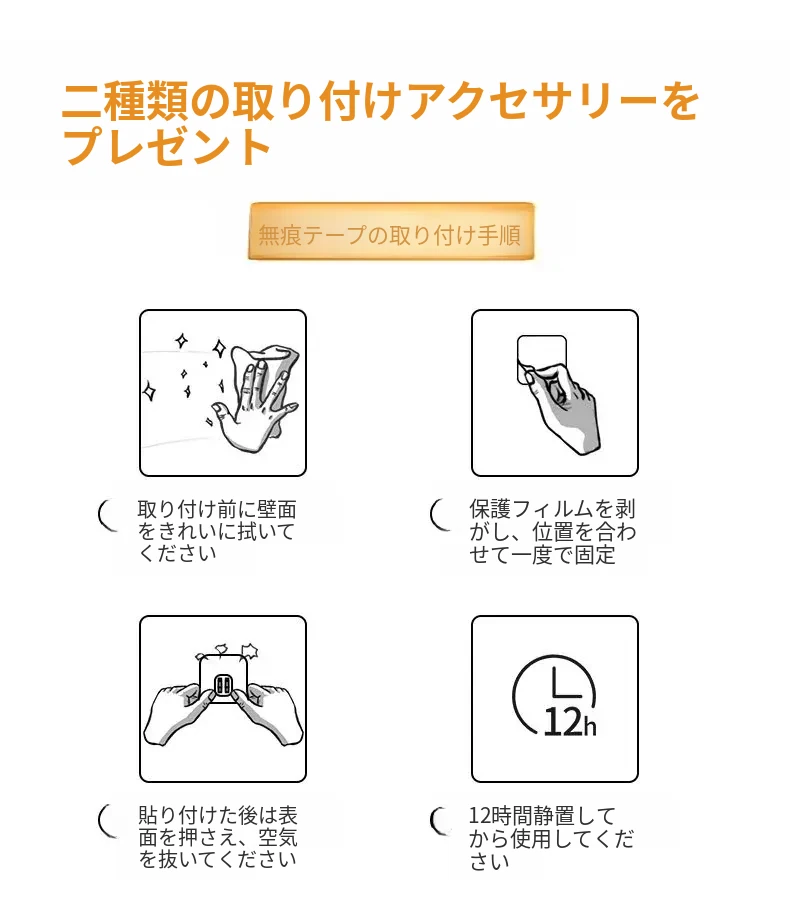 二種類の取り付けアクセサリーをプレゼント

無痕テープの取り付け手順

取り付け前に壁面をきれいに拭いてください

保護フィルムを剥がし、位置を合わせて一度で固定

12h

貼り付けた後は表面を押さえ、空気を抜いてください

12時間静置してから使用してください