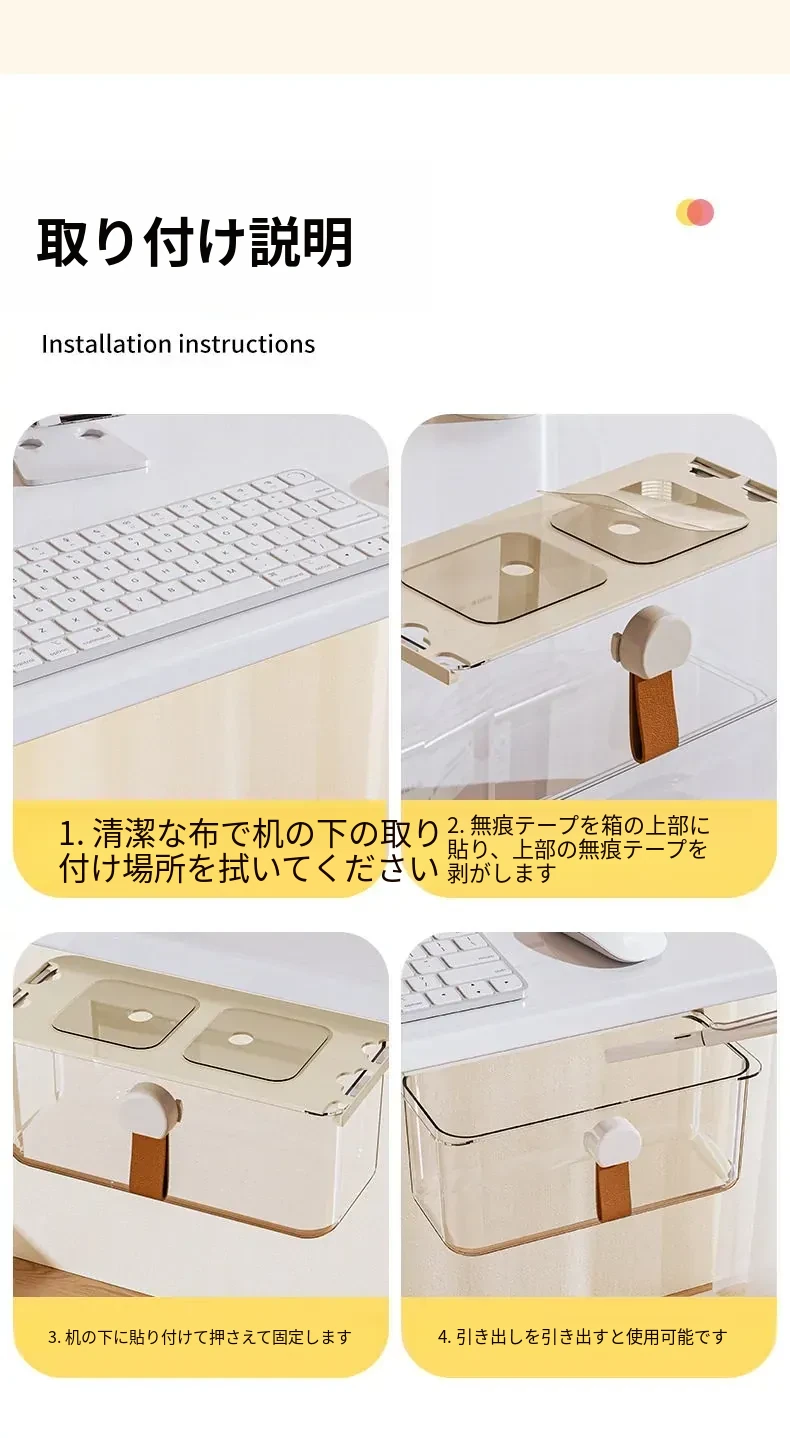 取り付け説明

Installation instructions

1. 清潔な布で机の下の取り付け場所を拭いてください

2. 無痕テープを箱の上部に貼り、上部の無痕テープを剥がします

3. 机の下に貼り付けて押さえて固定します

4. 引き出しを引き出すと使用可能です