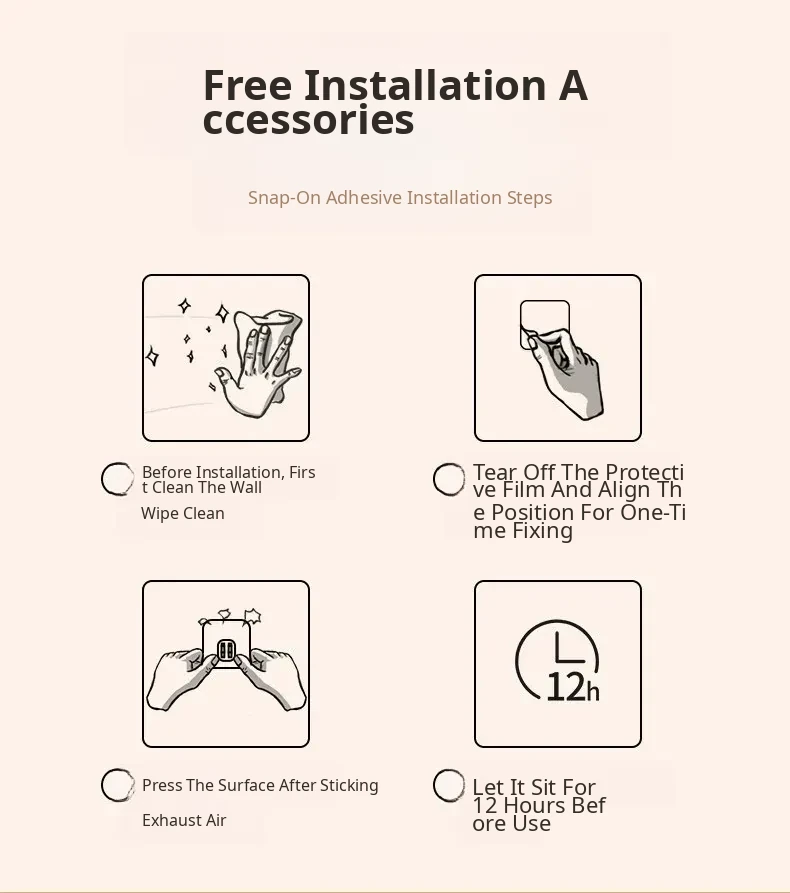 Free Installation A ccessories

Snap-On Adhesive Installation Steps

Before Installation, Firs t Clean The Wall

Wipe Clean

Tear Off The Protecti ve Film And Align Th e Position For One-Ti me Fixing

Press The Surface After Sticking

Exhaust Air

12h

Let It Sit For 12 Hours Bef ore Use