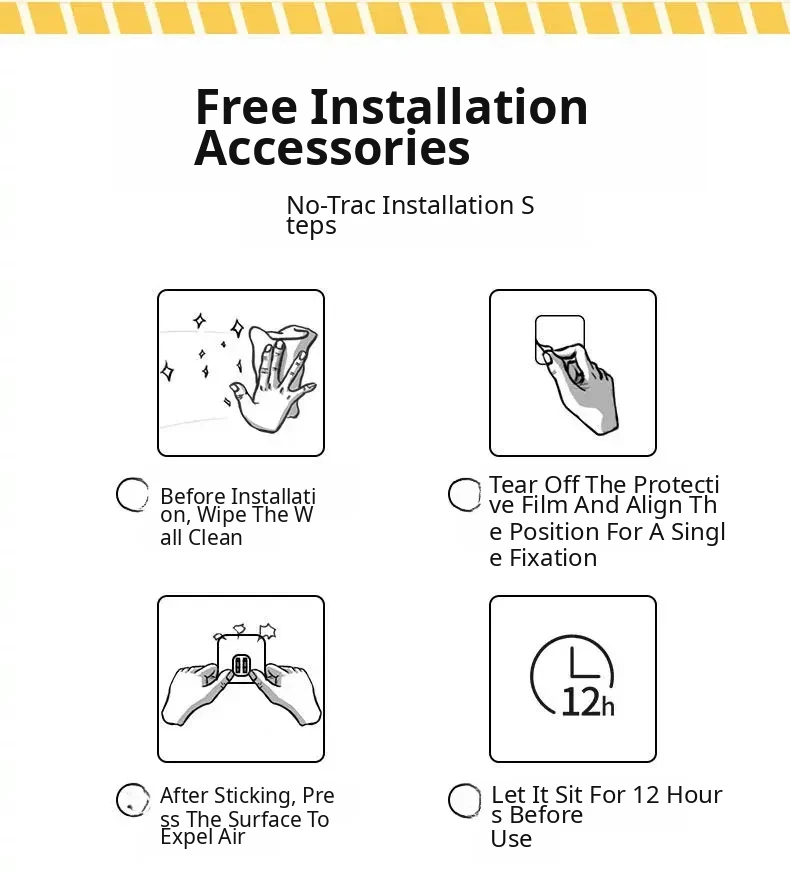 Free Installation Accessories

No-Trac Installation S teps

Before Installati on, Wipe The W all Clean

Tear Off The Protecti ve Film And Align Th e Position For A Singl e Fixation

12h

After Sticking, Pre ss The Surface To Expel Air

Let It Sit For 12 Hour s Before Use