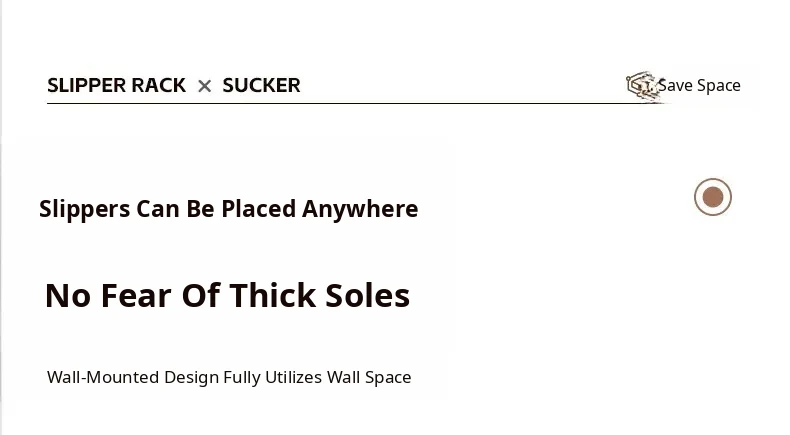 SLIPPER RACK × SUCKER

Save Space

Slippers Can Be Placed Anywhere

No Fear Of Thick Soles

Wall-Mounted Design Fully Utilizes Wall Space