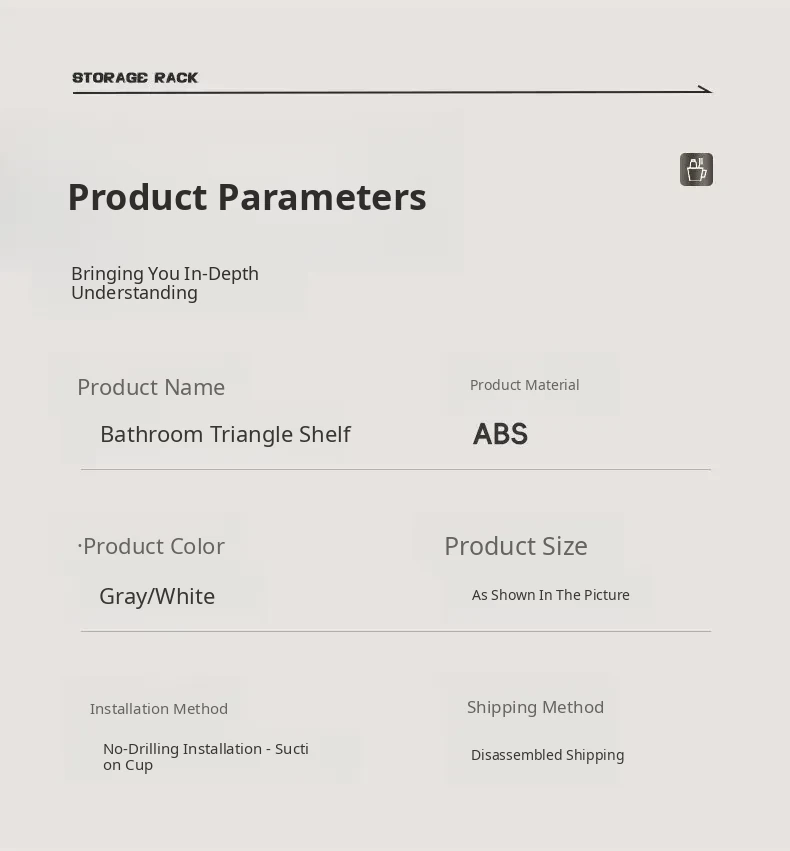 STORAGE RACK

Product Parameters

Bringing You In-Depth Understanding

Product Name

Bathroom Triangle Shelf

Product Material

ABS

·Product Color

Gray/White

Product Size

As Shown In The Picture

Installation Method

No-Drilling Installation - Suction Cup

Shipping Method

Disassembled Shipping