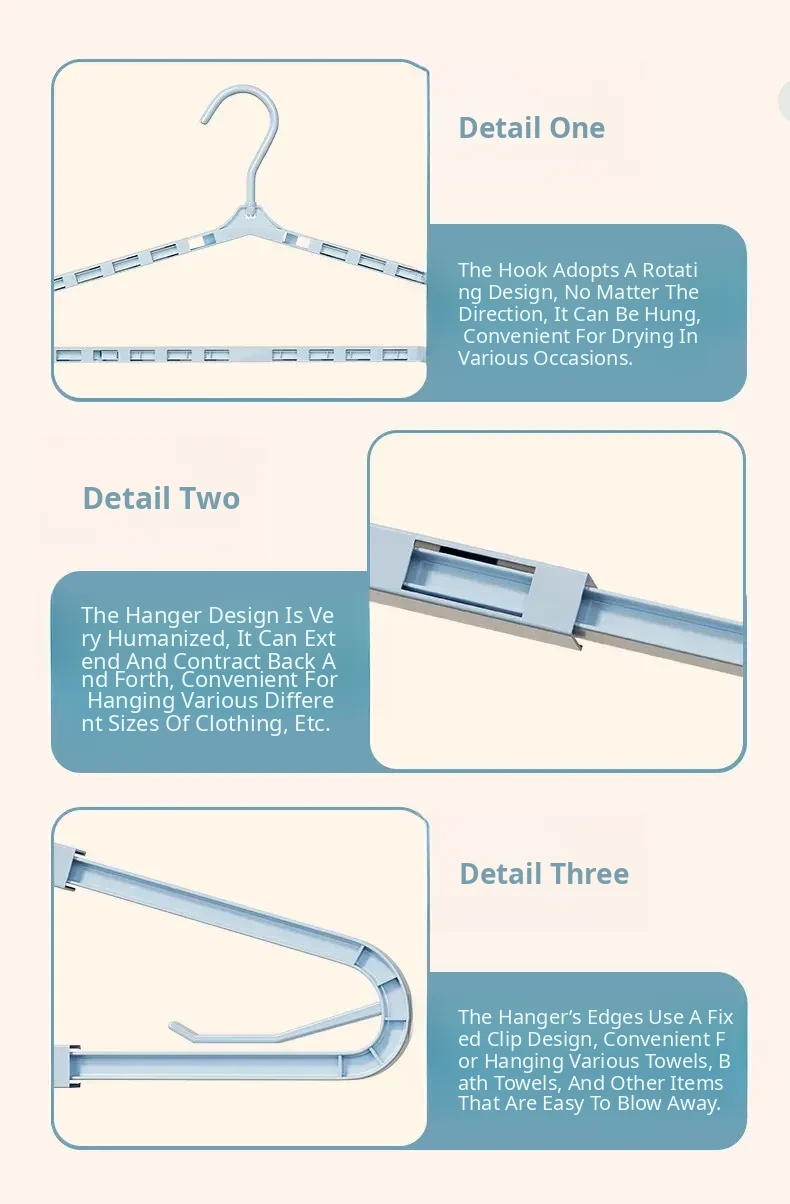 Detail One

The Hook Adopts A Rotating Design, No Matter The Direction, It Can Be Hung, Convenient For Drying In Various Occasions.

Detail Two

The Hanger Design Is Very Humanized, It Can Extend And Contract Back And Forth, Convenient For Hanging Various Different Sizes Of Clothing, Etc.

Detail Three

The Hanger's Edges Use A Fixed Clip Design, Convenient For Hanging Various Towels, Bath Towels, And Other Items That Are Easy To Blow Away.